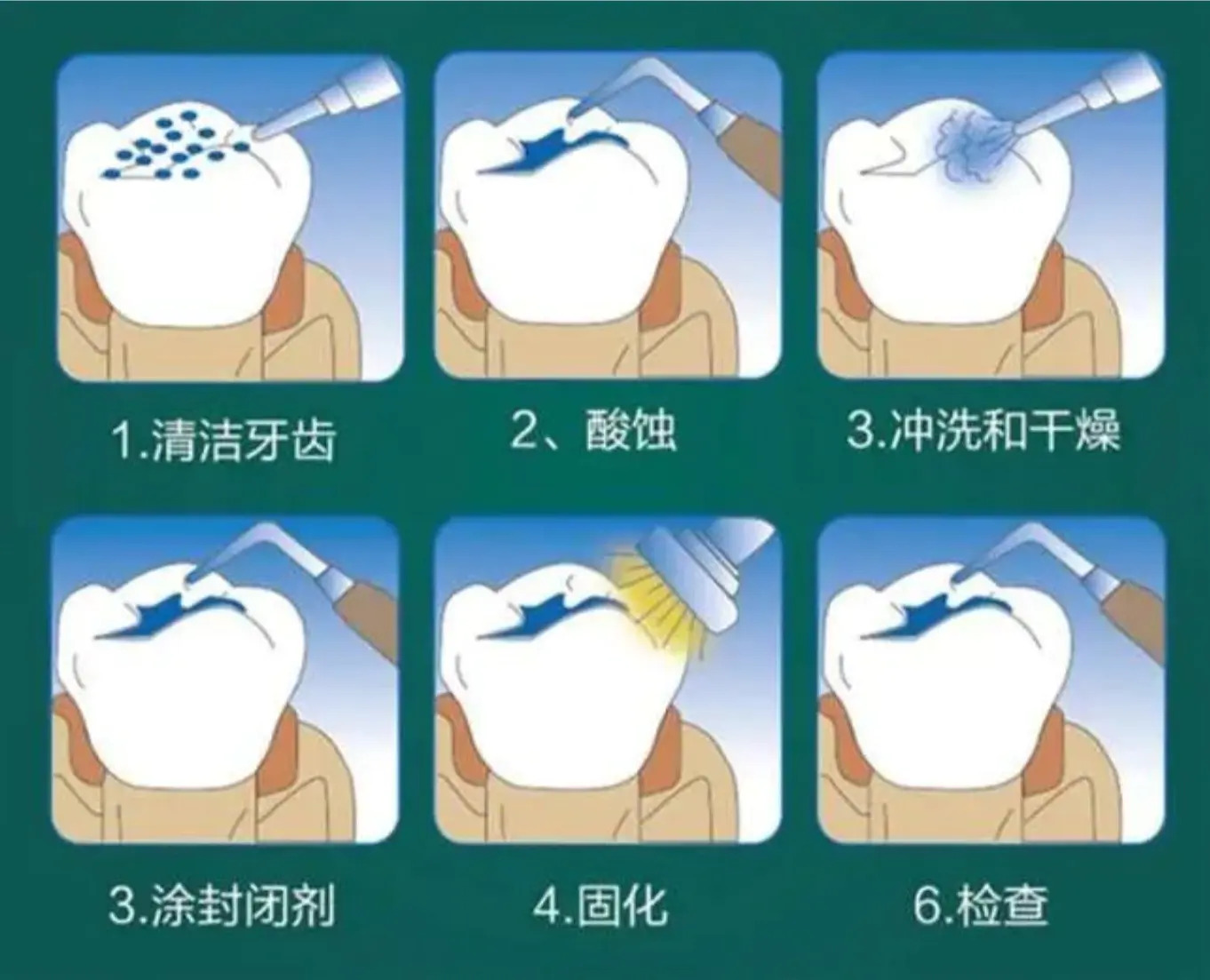 1.清洁牙齿

2、酸蚀

3.冲洗和干燥

3.涂封闭剂

4.固化

6.检查